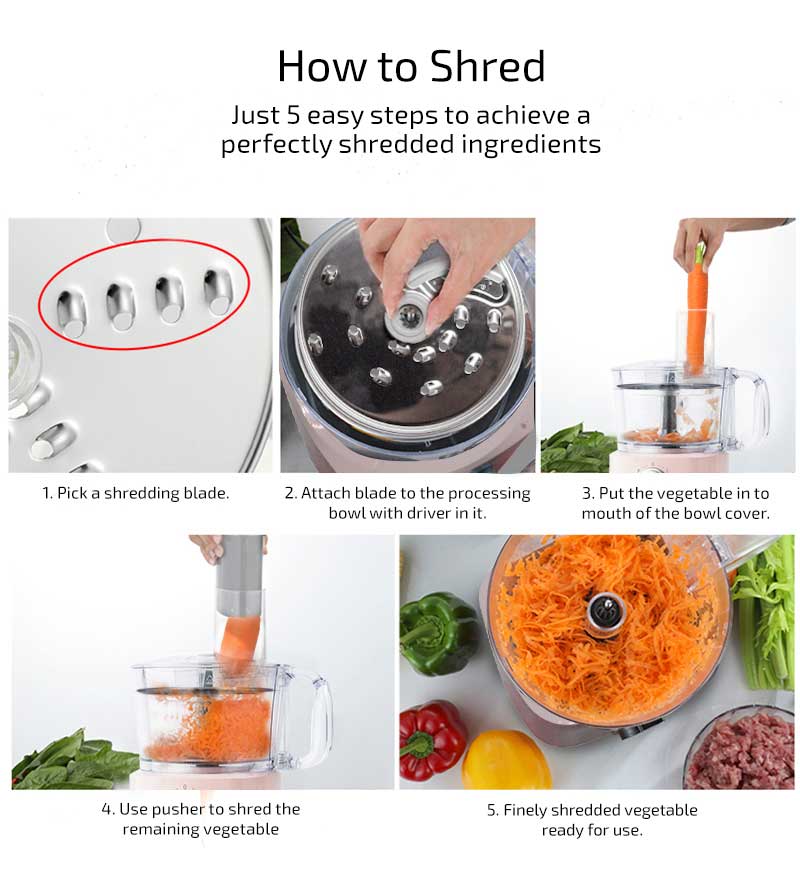 How to Shred

Just 5 easy steps to achieve a perfectly shredded ingredients

1. Pick a shredding blade.

2. Attach blade to the processing bowl with driver in it.

3. Put the vegetable in to mouth of the bowl cover.

4. Use pusher to shred the remaining vegetable

5. Finely shredded vegetable ready for use.