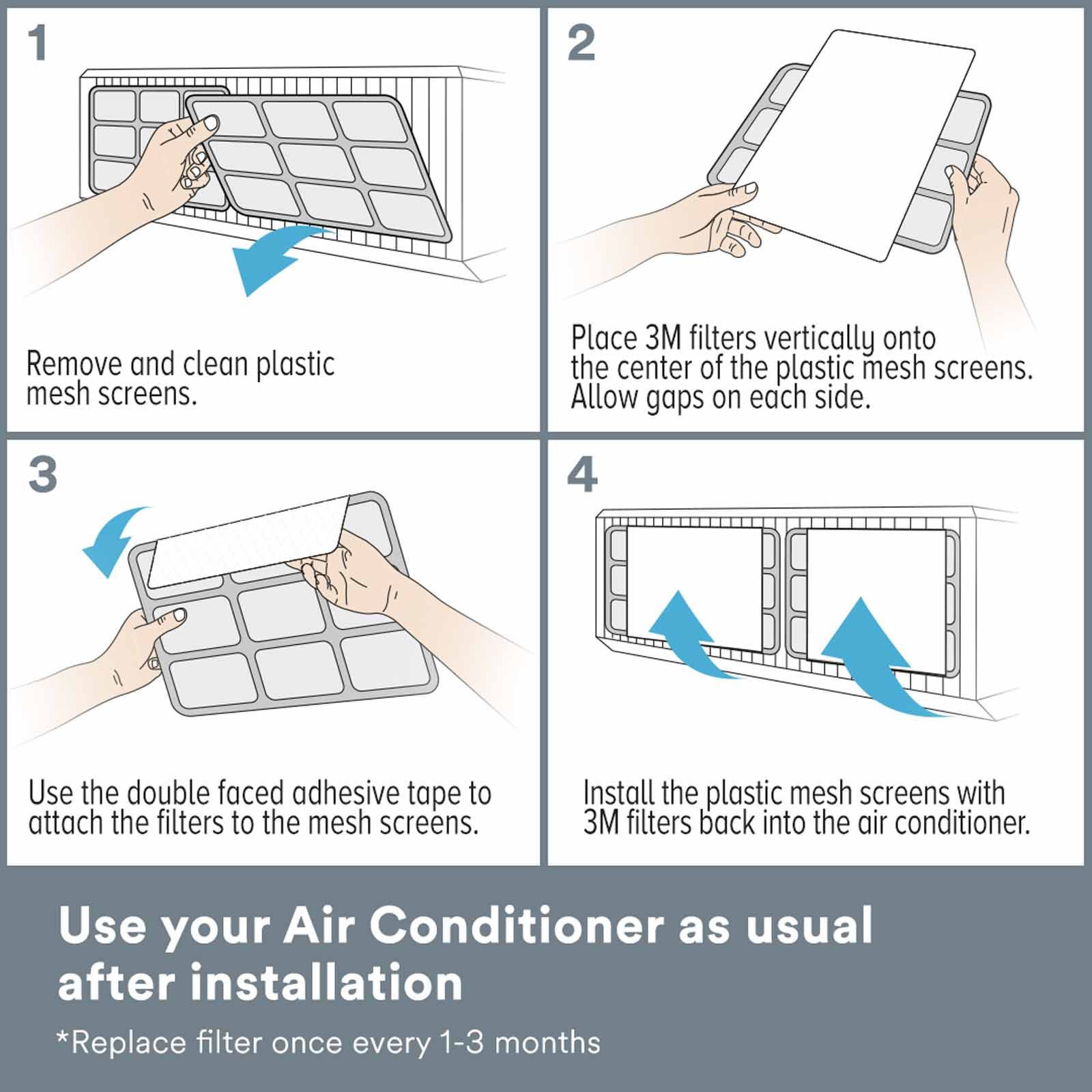 1

Remove and clean plastic mesh screens.

2

Place 3M filters vertically onto the center of the plastic mesh screens. Allow gaps on each side.

3

Use the double faced adhesive tape to attach the filters to the mesh screens.

4

Install the plastic mesh screens with 3M filters back into the air conditioner.

Use your Air Conditioner as usual after installation

*Replace filter once every 1-3 months