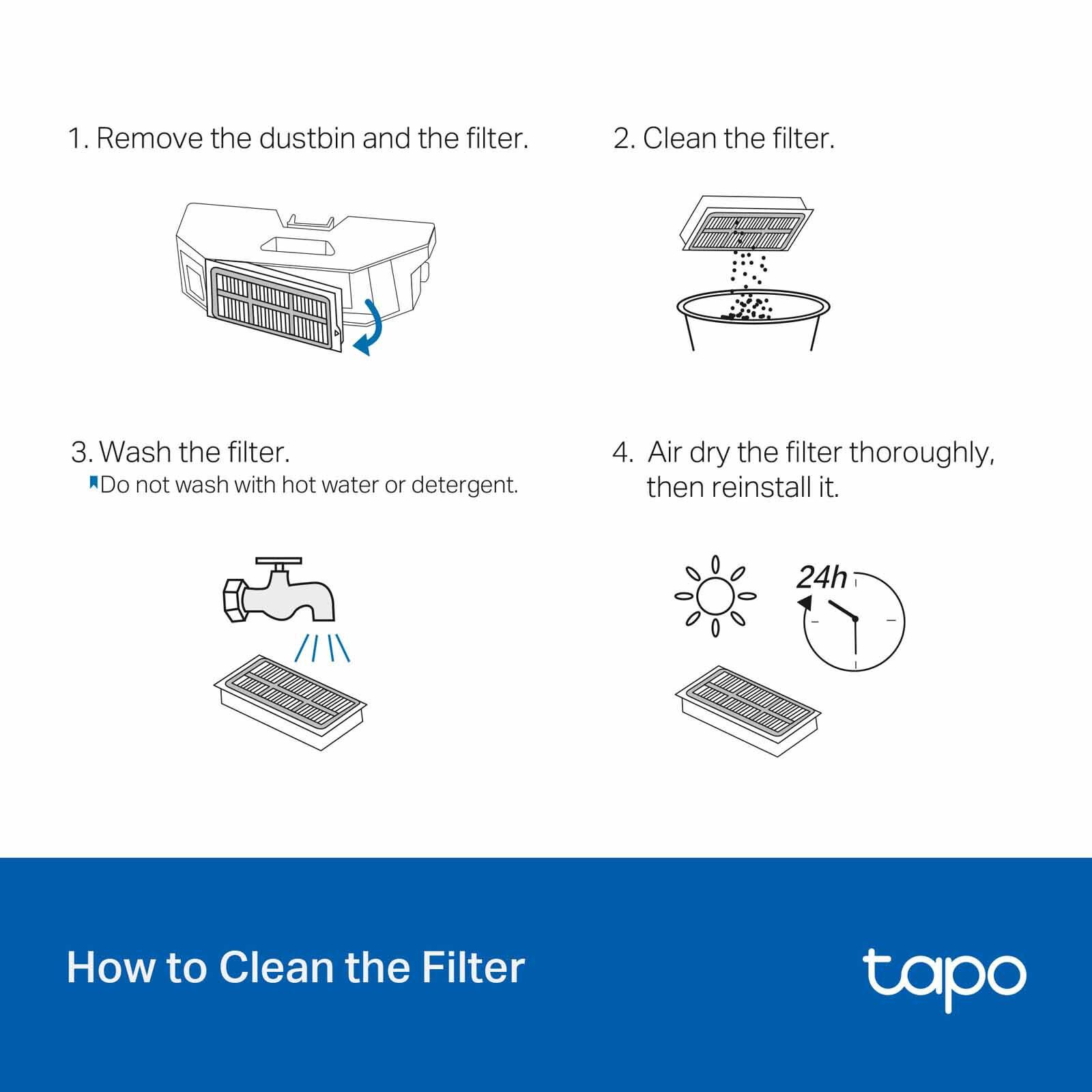 1. Remove the dustbin and the filter.

2. Clean the filter.

3. Wash the filter.
Do not wash with hot water or detergent.

4. Air dry the filter thoroughly, then reinstall it.

24h

How to Clean the Filter

tapo